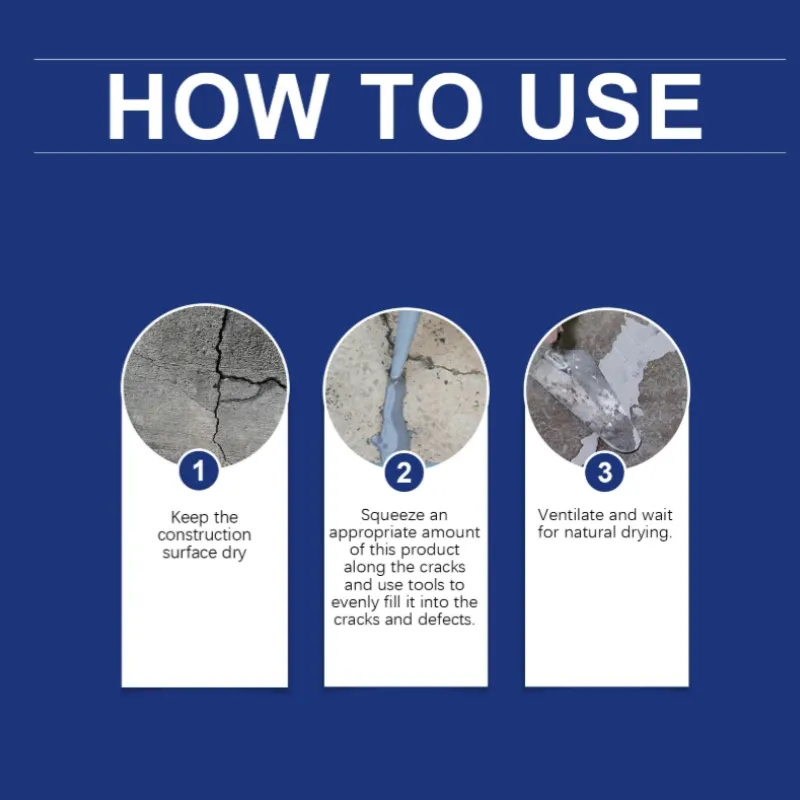 HOW TO USE

1

Keep the construction surface dry

2

Squeeze an appropriate amount of this product along the cracks and use tools to evenly fill it into the cracks and defects.

3

Ventilate and wait for natural drying.